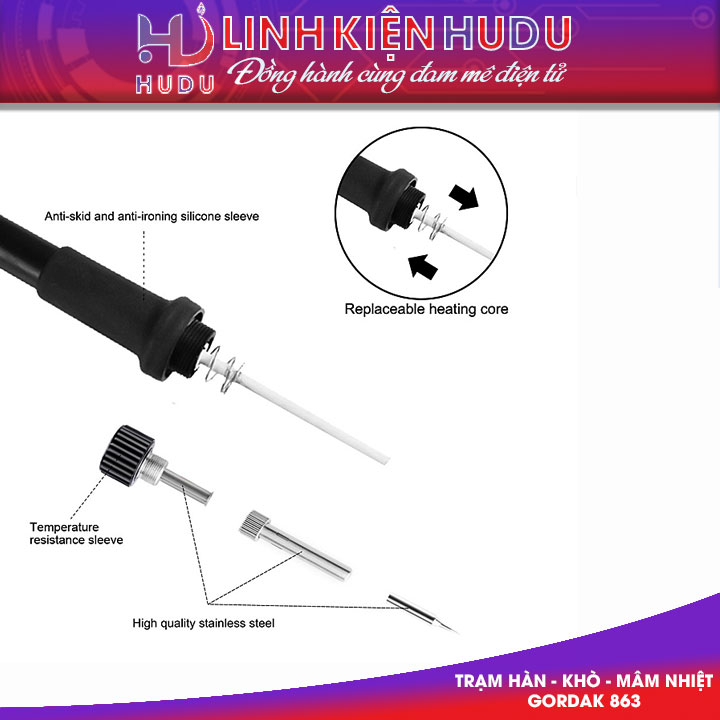 HD HUDU LINH KIỆN HUDU
Đồng hành cùng đam mê điện tử

Anti-skid and anti-ironing silicone sleeve

Replaceable heating core

Temperature resistance sleeve

High quality stainless steel

TRẠM HÀN - KHÒ - MÂM NHIỆT
GORDAK 863