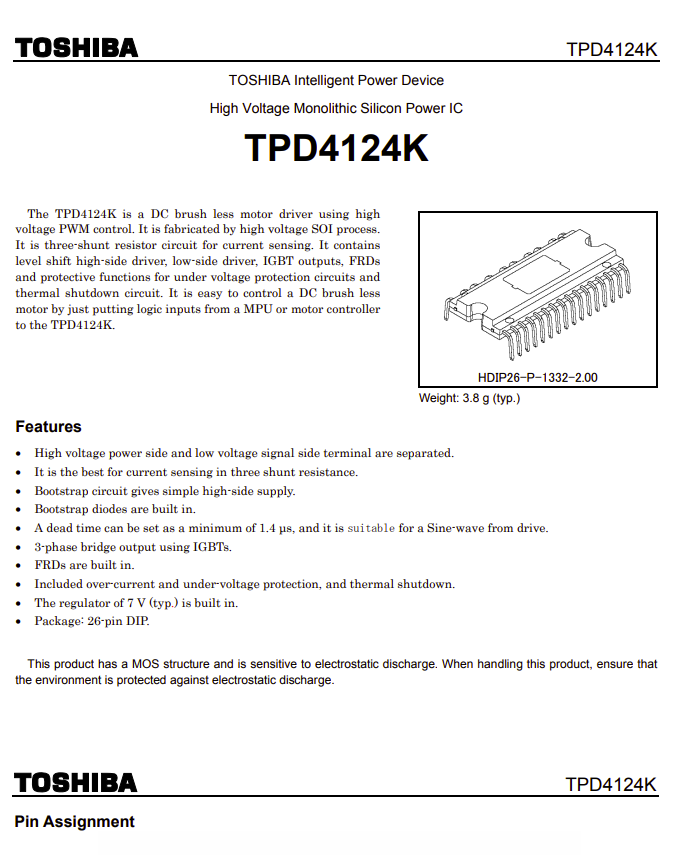 TOSHIBA

TPD4124K

TOSHIBA Intelligent Power Device

High Voltage Monolithic Silicon Power IC

TPD4124K

The TPD4124K is a DC brush less motor driver using high voltage PWM control. It is fabricated by high voltage SOI process. It is three-shunt resistor circuit for current sensing. It contains level shift high-side driver, low-side driver, IGBT outputs, FRDs and protective functions for under voltage protection circuits and thermal shutdown circuit. It is easy to control a DC brush less motor by just putting logic inputs from a MPU or motor controller to the TPD4124K.

HDIP26-P-1332-2.00

Weight: 3.8 g (typ.)

Features

• High voltage power side and low voltage signal side terminal are separated.
• It is the best for current sensing in three shunt resistance.
• Bootstrap circuit gives simple high-side supply.
• Bootstrap diodes are built in.
• A dead time can be set as a minimum of 1.4 μs, and it is suitable for a Sine-wave from drive.
• 3-phase bridge output using IGBTs.
• FRDs are built in.
• Included over-current and under-voltage protection, and thermal shutdown.
• The regulator of 7 V (typ.) is built in.
• Package: 26-pin DIP.

This product has a MOS structure and is sensitive to electrostatic discharge. When handling this product, ensure that the environment is protected against electrostatic discharge.

TOSHIBA

TPD4124K

Pin Assignment